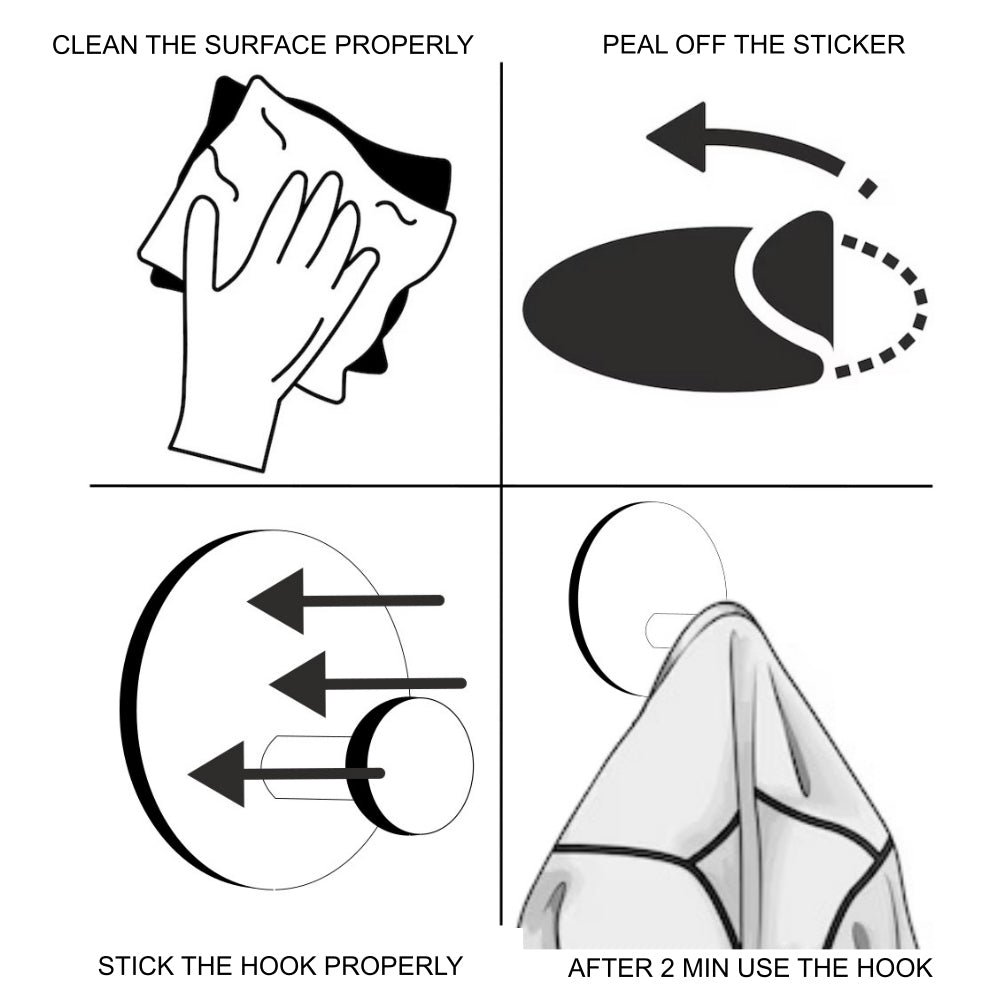 CLEAN THE SURFACE PROPERLY

PEAL OFF THE STICKER

STICK THE HOOK PROPERLY

AFTER 2 MIN USE THE HOOK