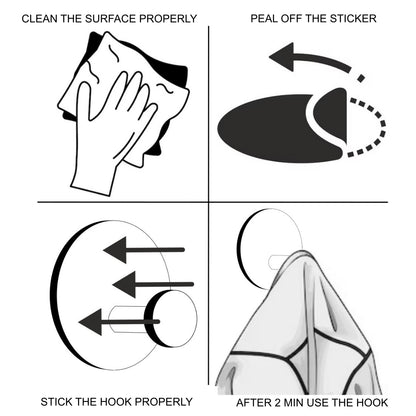 CLEAN THE SURFACE PROPERLY

PEAL OFF THE STICKER

STICK THE HOOK PROPERLY

AFTER 2 MIN USE THE HOOK