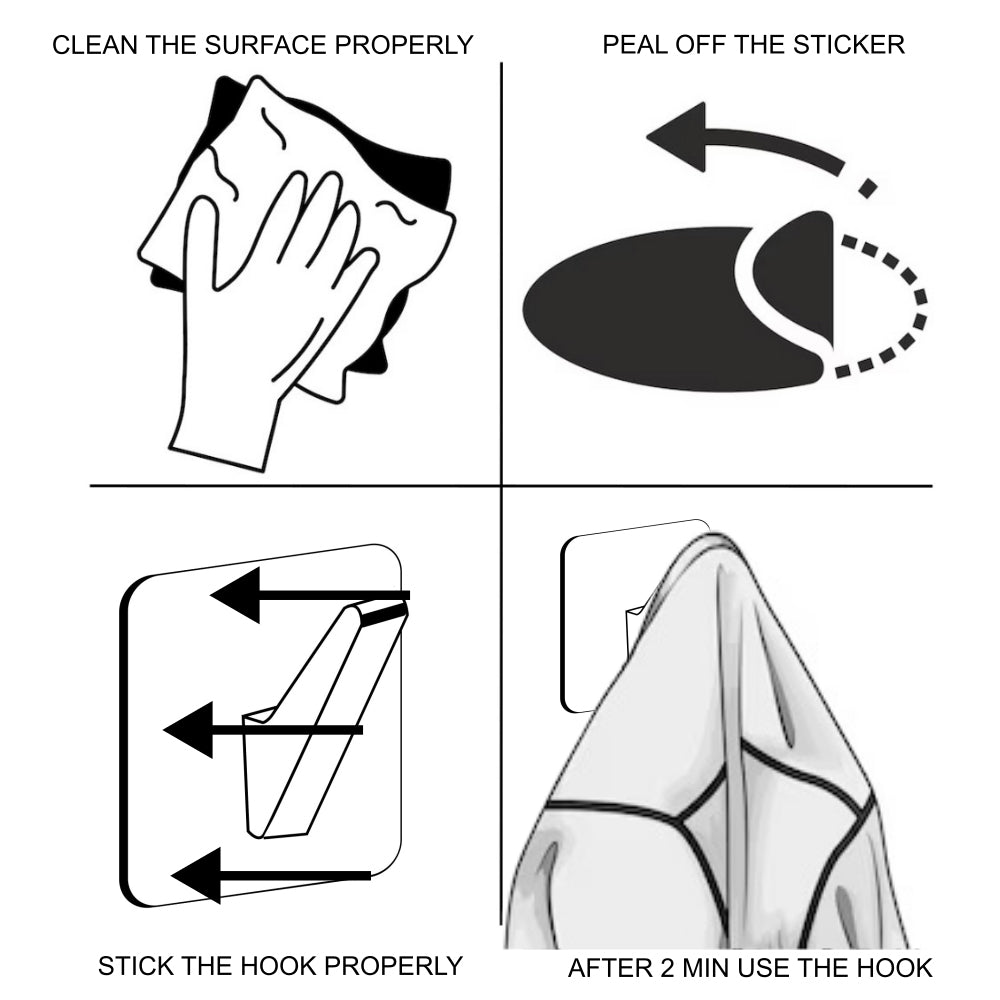 CLEAN THE SURFACE PROPERLY

PEAL OFF THE STICKER

STICK THE HOOK PROPERLY

AFTER 2 MIN USE THE HOOK